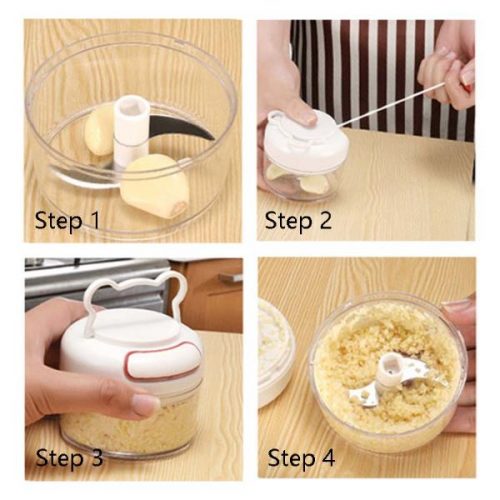 Step 1

Step 2

Step 3

Step 4