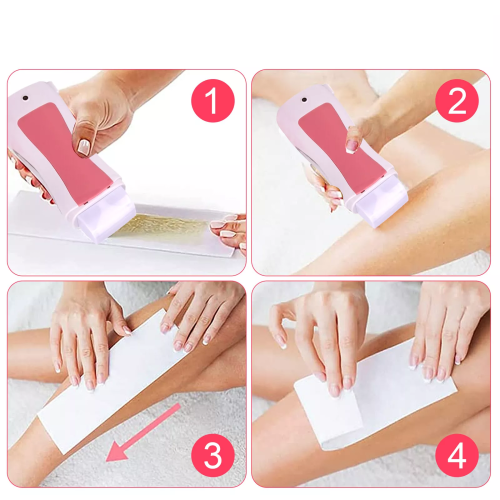 1

2

3

4